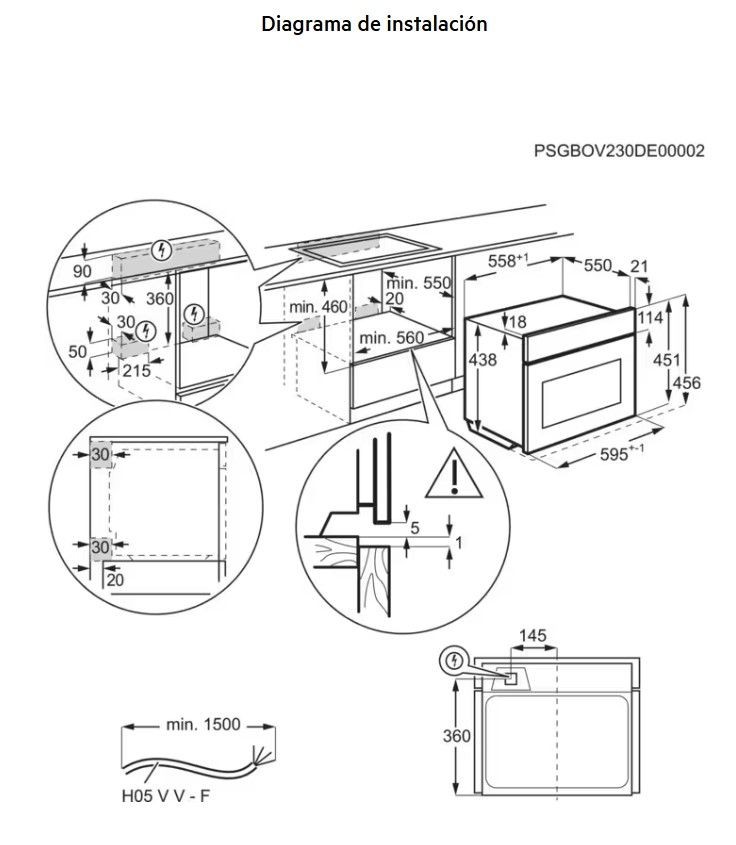 Diagrama de instalación

PSGBOV230DE00002

90
30
360
30
50
215

min. 460
min. 550
20
min. 560

$558^{+1}$
550
21
18
114
438
451
456
$595^{+-1}$

30
30
20

5
1

145
360

min. 1500
H05 V V - F